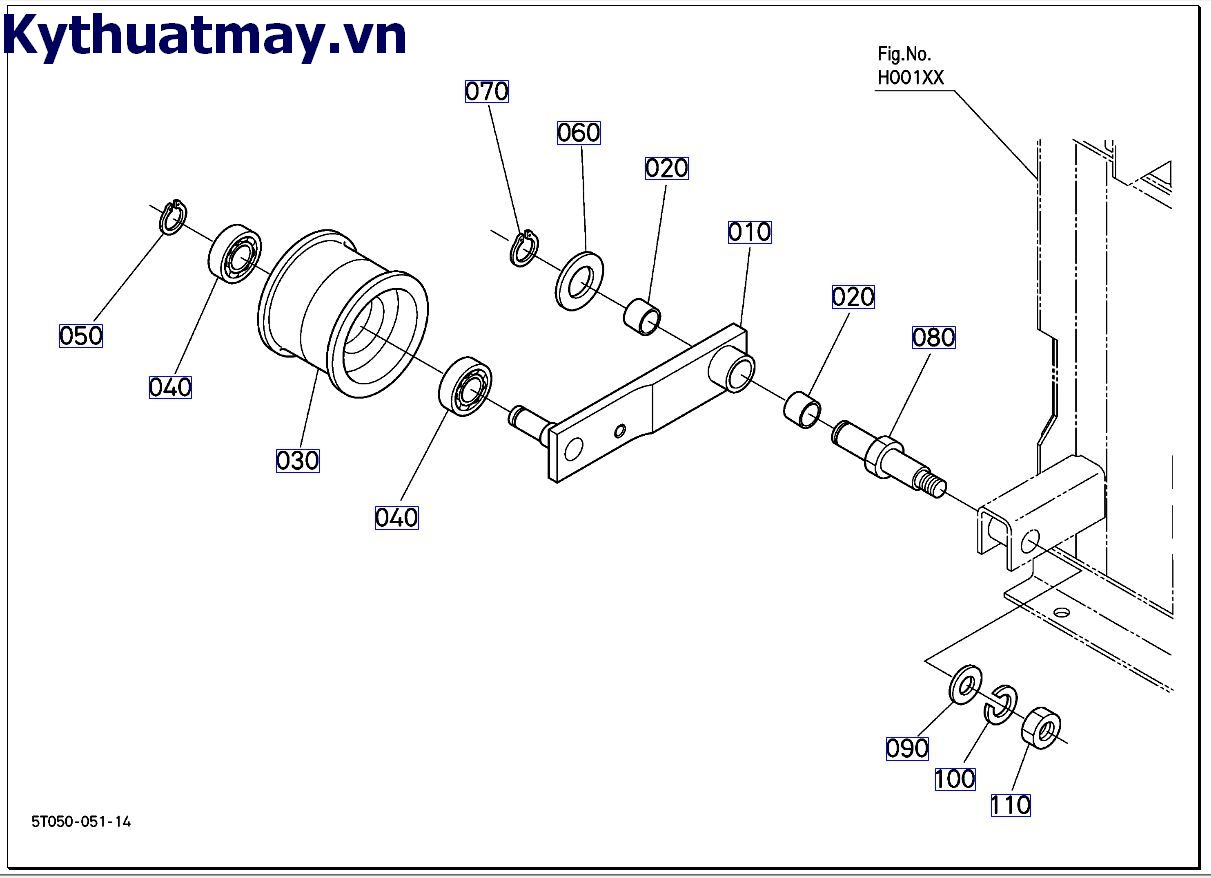 Kythuatmay.vn

Fig.No.
H001XX

070
060
020
010
020
080
050
040
030
040
090
100
110

5T050-051-14